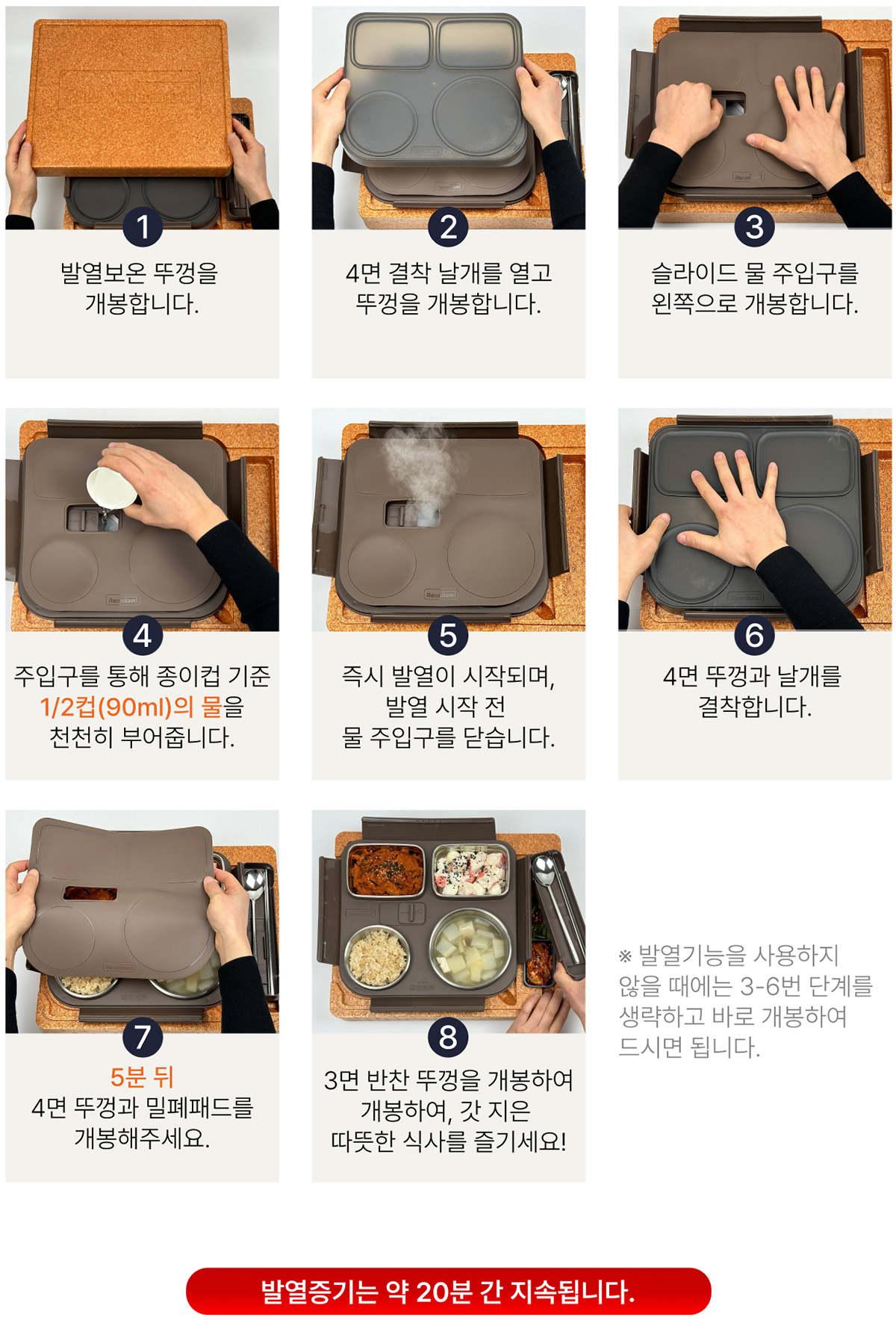 1
발열보온 뚜껑을 개봉합니다.

2
4면 결착 날개를 열고 뚜껑을 개봉합니다.

3
슬라이드 물 주입구를 왼쪽으로 개봉합니다.

4
주입구를 통해 종이컵 기준 1/2컵(90ml)의 물을 천천히 부어줍니다.

5
즉시 발열이 시작되며, 발열 시작 전 물 주입구를 닫습니다.

6
4면 뚜껑과 날개를 결착합니다.

7
5분 뒤
4면 뚜껑과 밀폐패드를 개봉해주세요.

8
3면 반찬 뚜껑을 개봉하여 개봉하여, 갓 지은 따뜻한 식사를 즐기세요!

※ 발열기능을 사용하지 않을 때에는 3-6번 단계를 생략하고 바로 개봉하여 드시면 됩니다.

발열증기는 약 20분 간 지속됩니다.