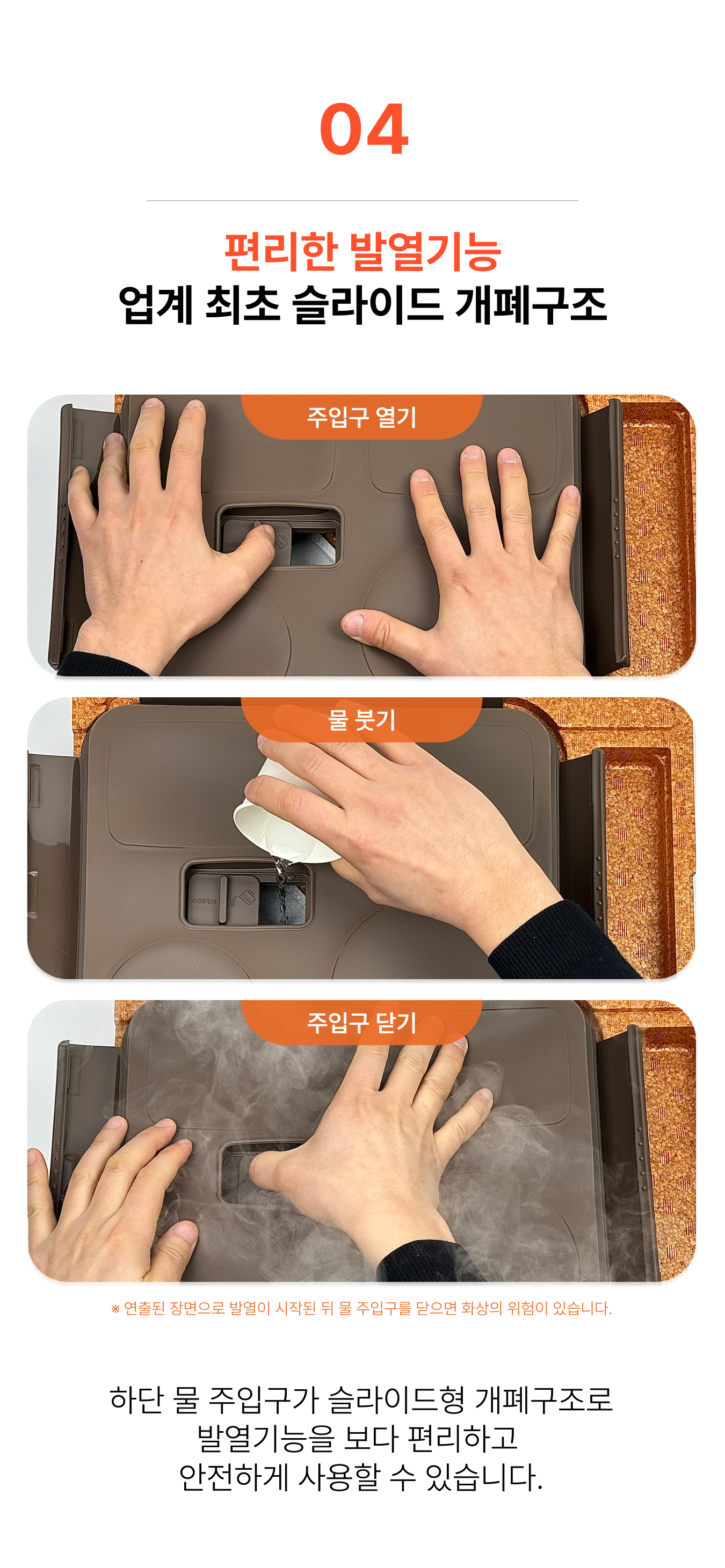 04

편리한 발열기능
업계 최초 슬라이드 개폐구조

주입구 열기

물 붓기

OPEN

주입구 닫기

※ 연출된 장면으로 발열이 시작된 뒤 물 주입구를 닫으면 화상의 위험이 있습니다.

하단 물 주입구가 슬라이드형 개폐구조로
발열기능을 보다 편리하고
안전하게 사용할 수 있습니다.