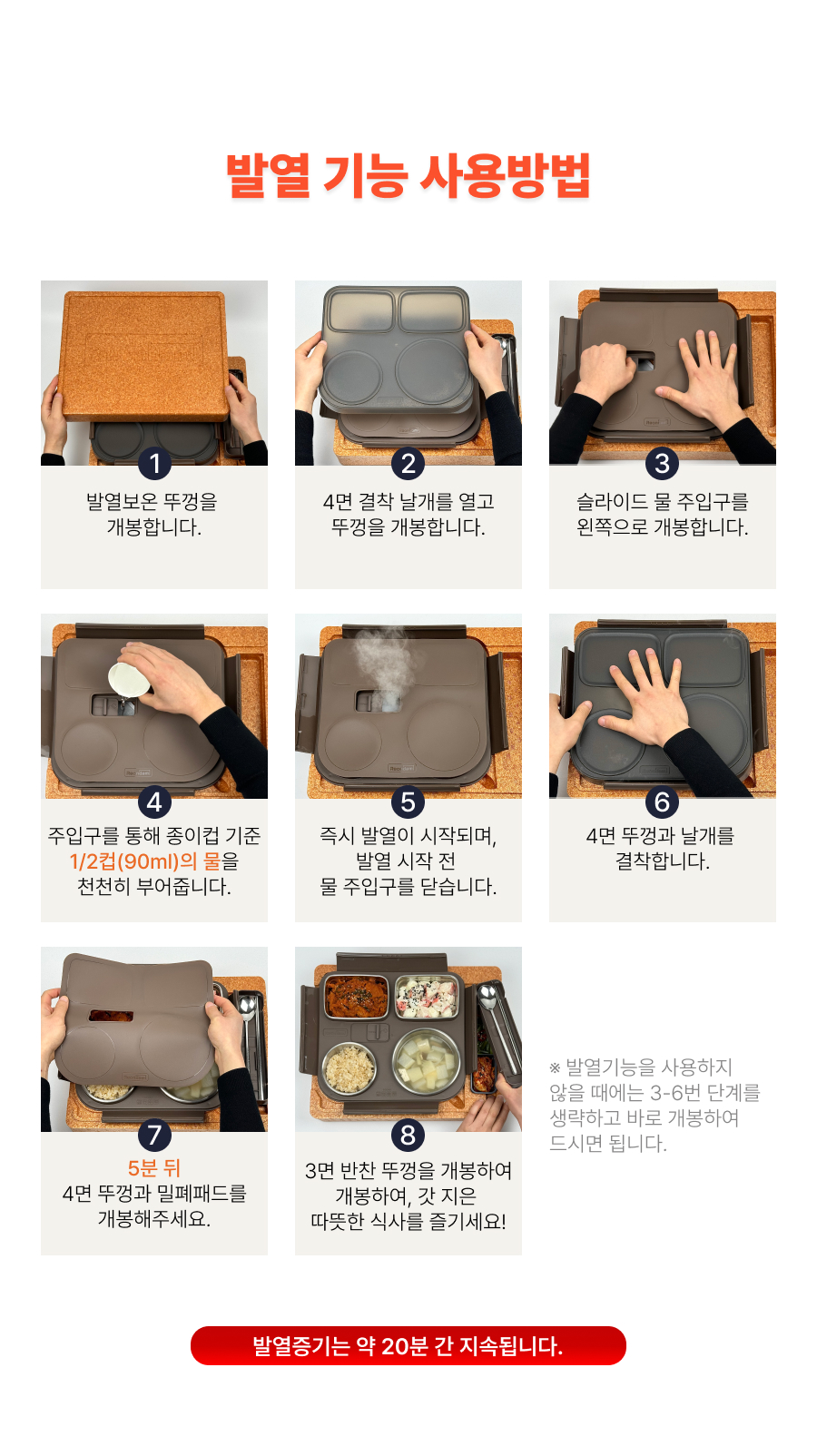 발열 기능 사용방법

1
발열보온 뚜껑을 개봉합니다.

2
4면 결착 날개를 열고 뚜껑을 개봉합니다.

3
슬라이드 물 주입구를 왼쪽으로 개봉합니다.

4
주입구를 통해 종이컵 기준 1/2컵(90ml)의 물을 천천히 부어줍니다.

5
즉시 발열이 시작되며, 발열 시작 전 물 주입구를 닫습니다.

6
4면 뚜껑과 날개를 결착합니다.

7
5분 뒤
4면 뚜껑과 밀폐패드를 개봉해주세요.

8
3면 반찬 뚜껑을 개봉하여 개봉하여, 갓 지은 따뜻한 식사를 즐기세요!

※ 발열기능을 사용하지 않을 때에는 3-6번 단계를 생략하고 바로 개봉하여 드시면 됩니다.

발열증기는 약 20분 간 지속됩니다.