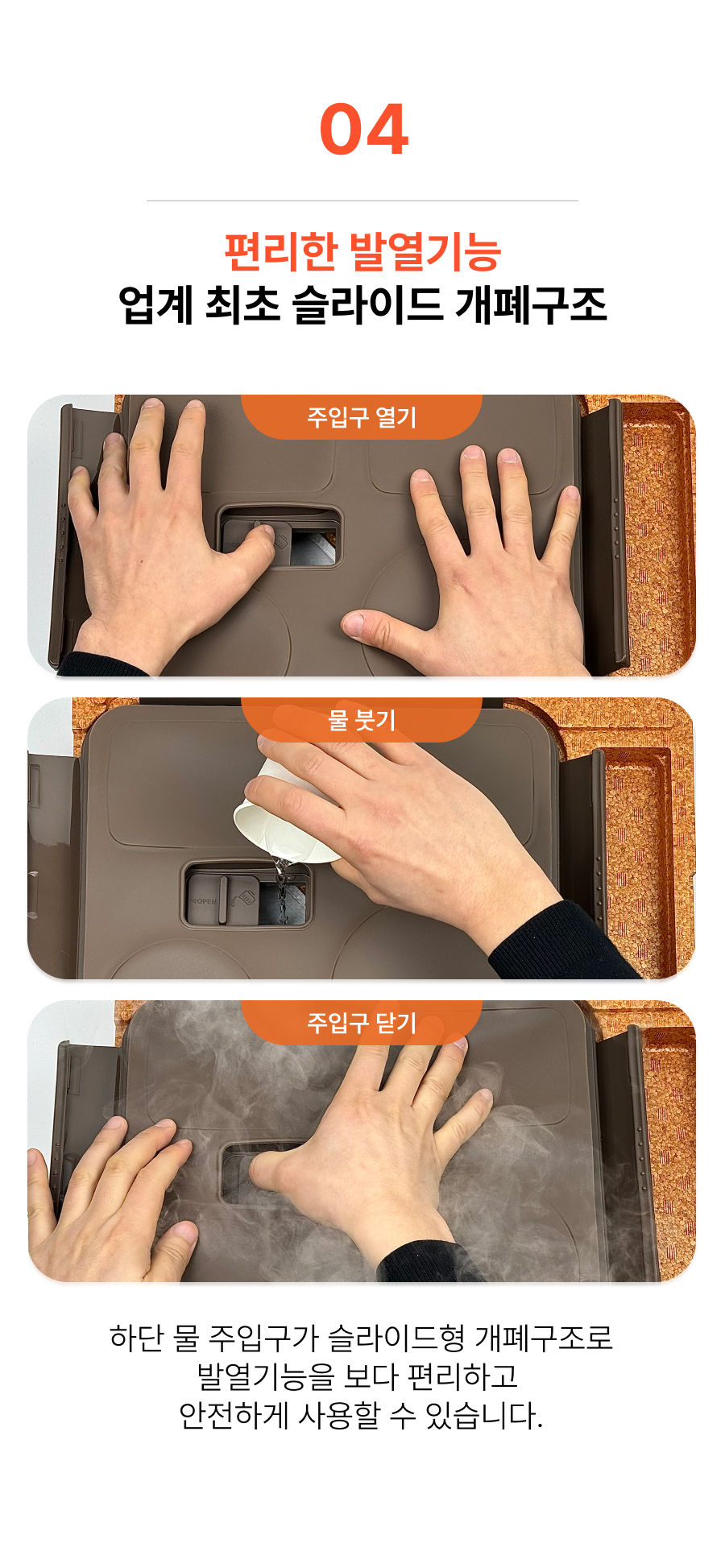 04

편리한 발열기능
업계 최초 슬라이드 개폐구조

주입구 열기

물 붓기

OPEN

주입구 닫기

하단 물 주입구가 슬라이드형 개폐구조로
발열기능을 보다 편리하고
안전하게 사용할 수 있습니다.